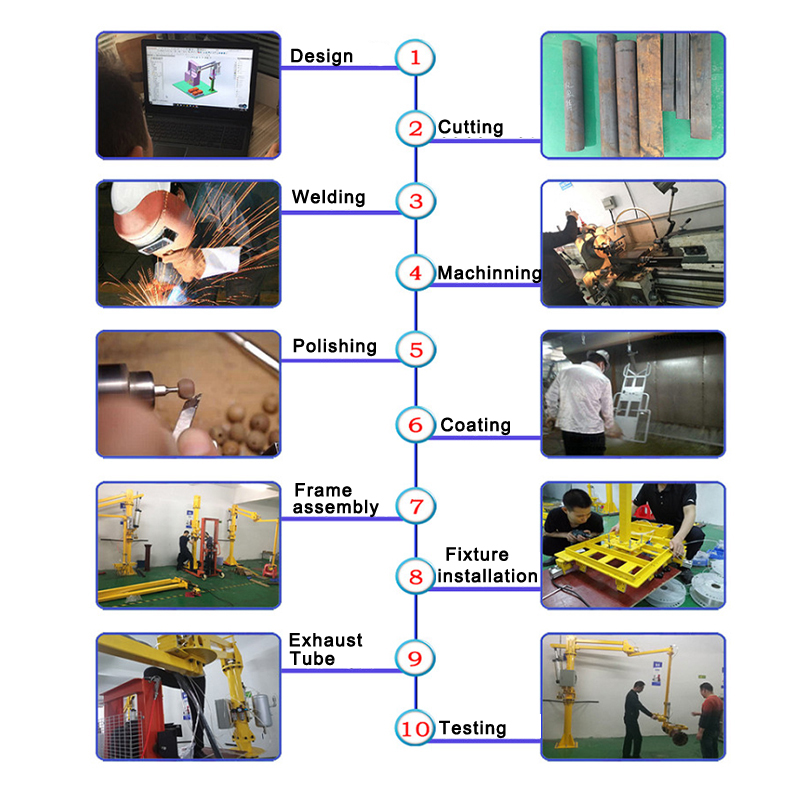 Design
1
2
Cutting
Welding
3
4
Machinning
Polishing
5
6
Coating
Frame assembly
7
8
Fixture installation
Exhaust Tube
9
10
Testing